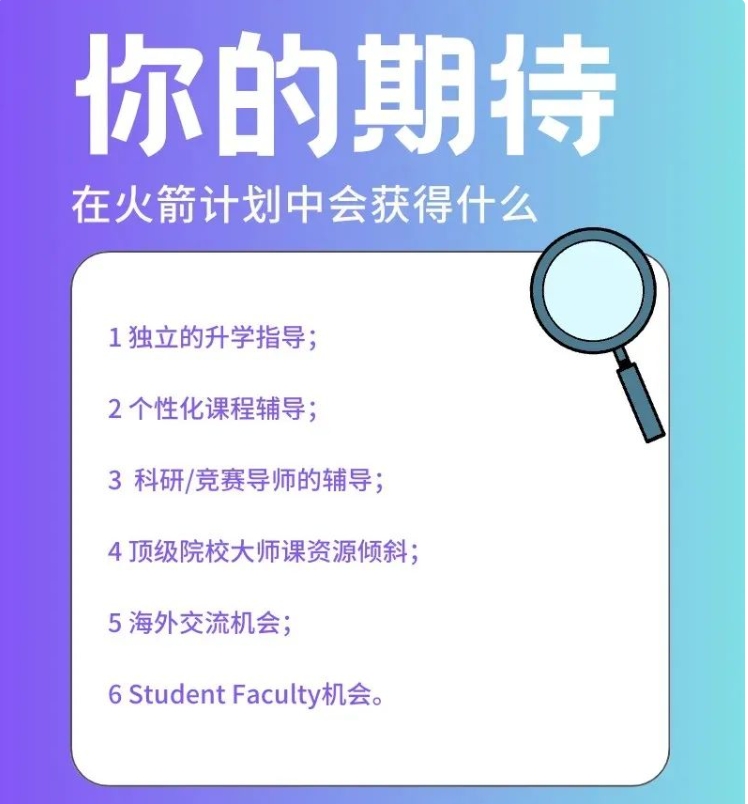 你的期待

在火箭计划中会获得什么

1独立的升学指导；

2个性化课程辅导；

3科研/竞赛导师的辅导；

4顶级院校大师课资源倾斜；

5海外交流机会；

6 Student Faculty机会。